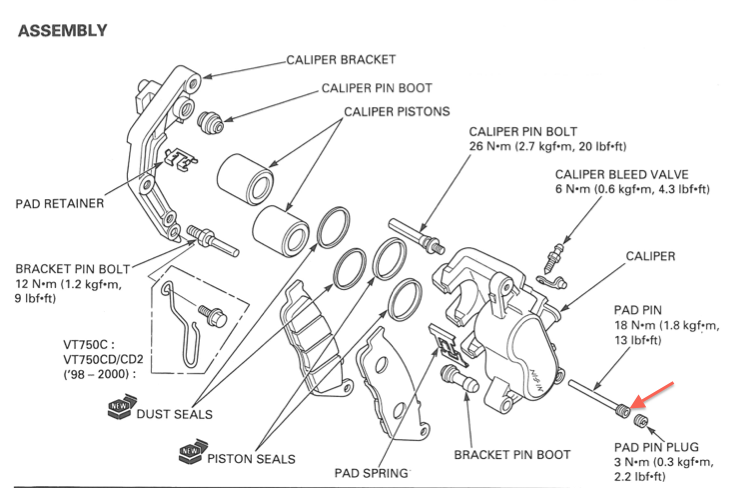 ASSEMBLY

CALIPER BRACKET

CALIPER PIN BOOT

CALIPER PISTONS

CALIPER PIN BOLT
26 N•m (2.7 kgf•m, 20 lbf•ft)

CALIPER BLEED VALVE
6 N•m (0.6 kgf•m, 4.3 lbf•ft)

PAD RETAINER

CALIPER

BRACKET PIN BOLT
12 N•m (1.2 kgf•m, 9 lbf•ft)

PAD PIN
18 N•m (1.8 kgf•m, 13 lbf•ft)

VT750C :
VT750CD/CD2
('98 – 2000) :

NISSIN

NEW DUST SEALS

NEW PISTON SEALS

PAD SPRING

BRACKET PIN BOOT

PAD PIN PLUG
3 N•m (0.3 kgf•m, 2.2 lbf•ft)